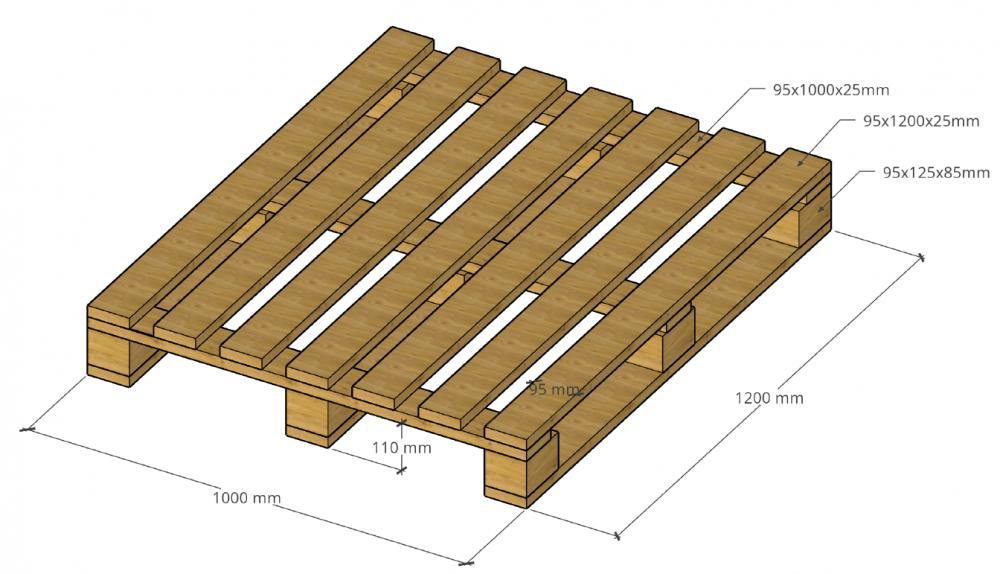 95x1000x25mm
95x1200x25mm
95x125x85mm
95 mm
1200 mm
110 mm
1000 mm