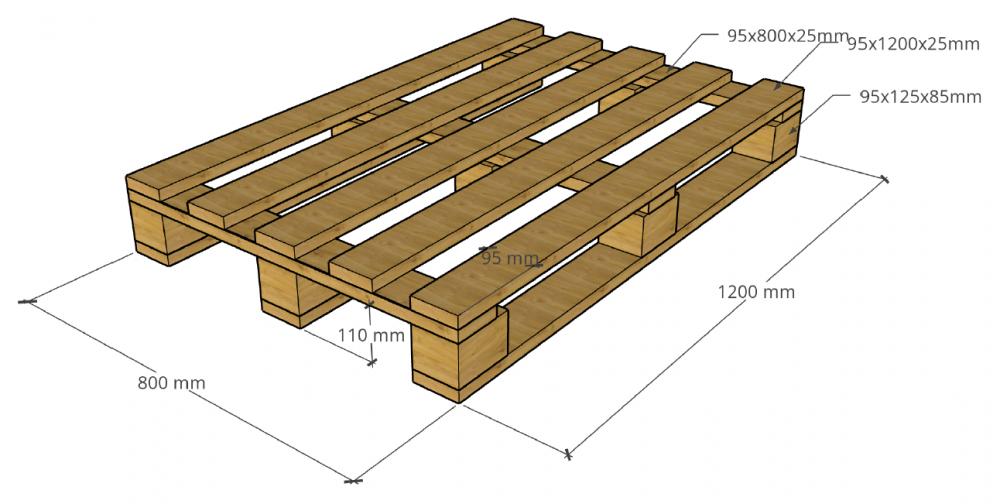 95x800x25mm
95x1200x25mm
95x125x85mm
95 mm
1200 mm
110 mm
800 mm